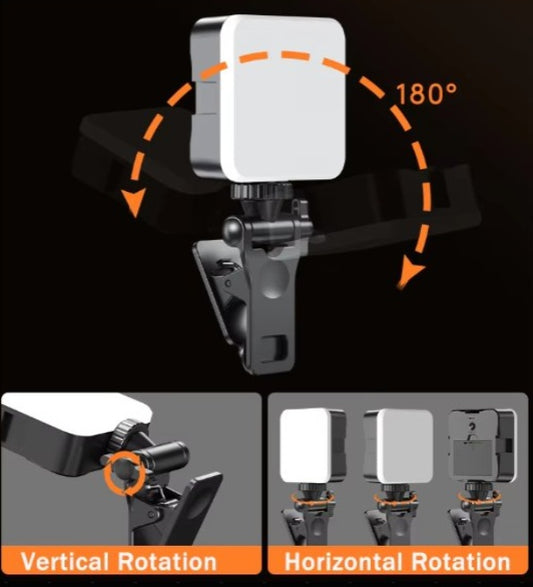 180°

Vertical Rotation

Horizontal Rotation